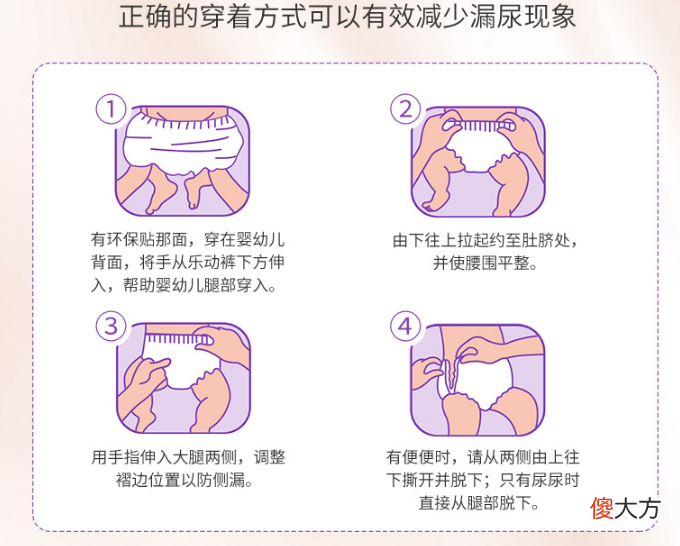 正确的穿着方式可以有效减少漏尿现象

①

有环保贴那面，穿在婴幼儿背面，将手从乐动裤下方伸入，帮助婴幼儿腿部穿入。

②

由下往上拉起约至肚脐处，并使腰围平整。

③

用手指伸入大腿两侧，调整褶边位置以防侧漏。

④

有便便时，请从两侧由上往下撕开并脱下；只有尿尿时直接从腿部脱下。

傻大方